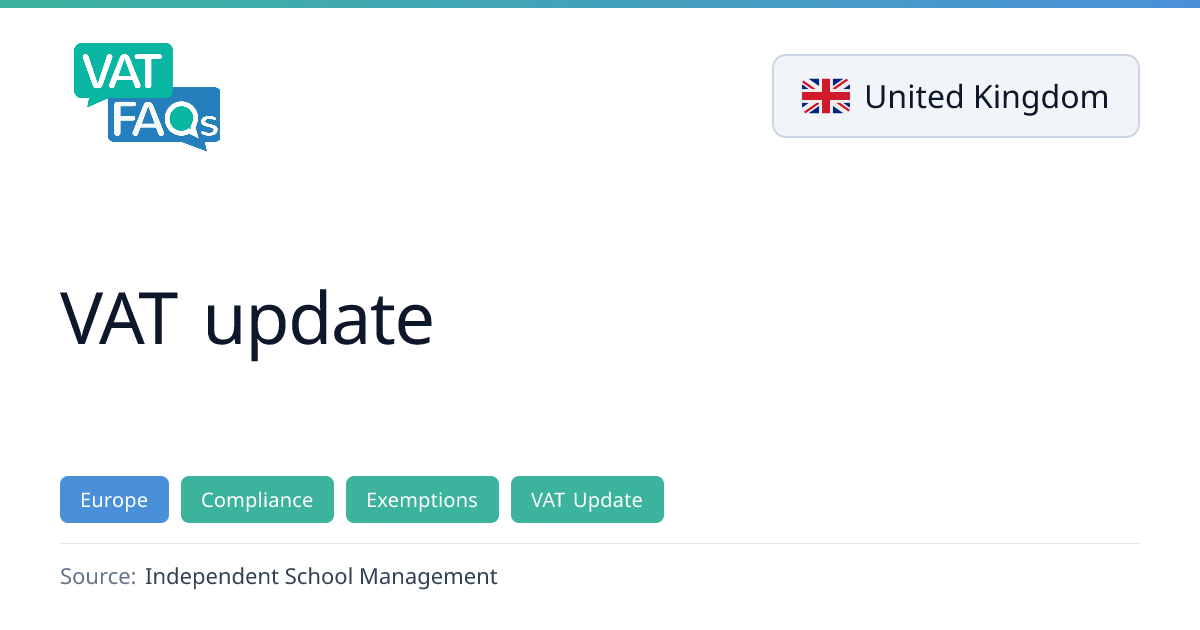 VAT
FAQs

United Kingdom

VAT update

Europe Compliance Exemptions VAT Update

Source: Independent School Management