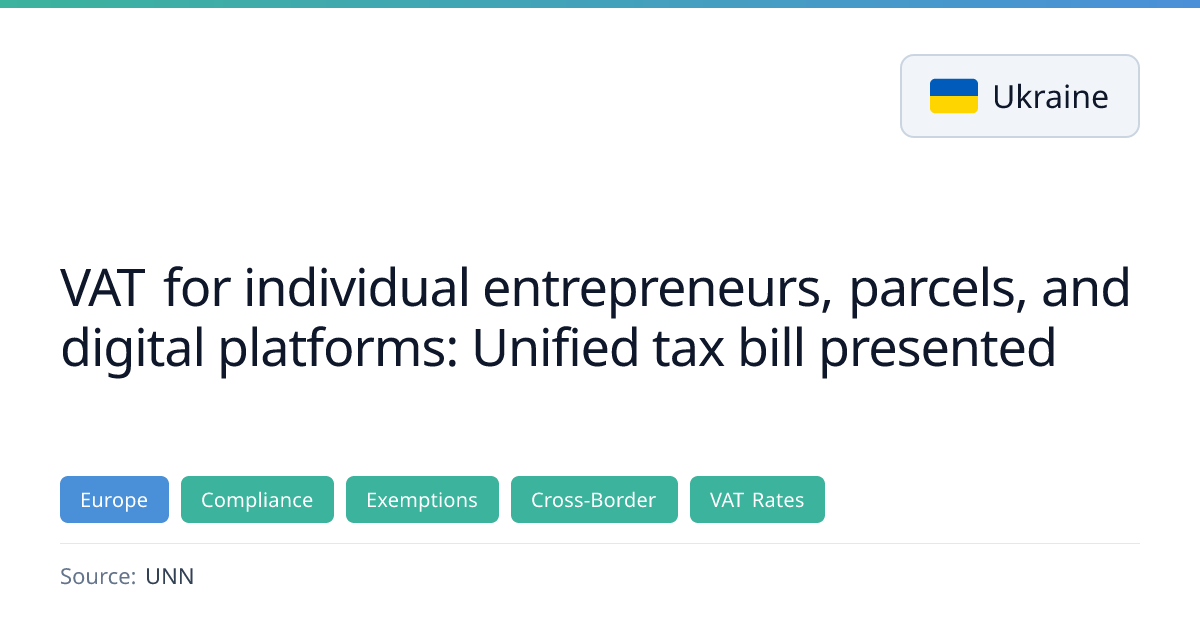 Ukraine

VAT for individual entrepreneurs, parcels, and digital platforms: Unified tax bill presented

Europe Compliance Exemptions Cross-Border VAT Rates

Source: UNN