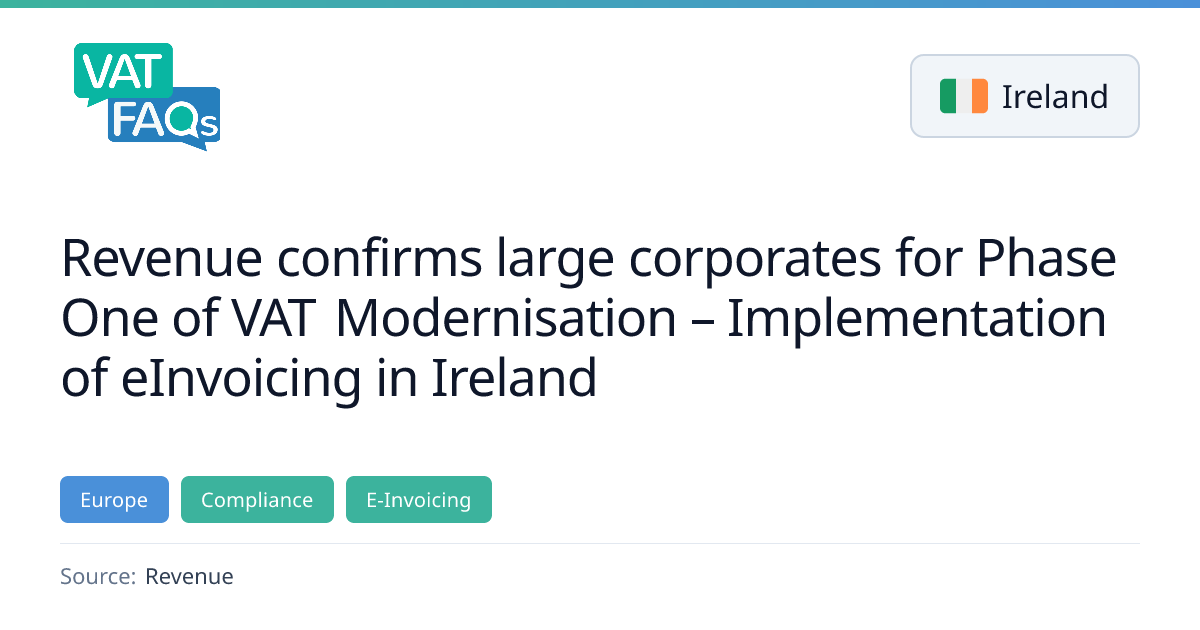 VAT
FAQs

Ireland

Revenue confirms large corporates for Phase One of VAT Modernisation – Implementation of eInvoicing in Ireland

Europe Compliance E-Invoicing

Source: Revenue