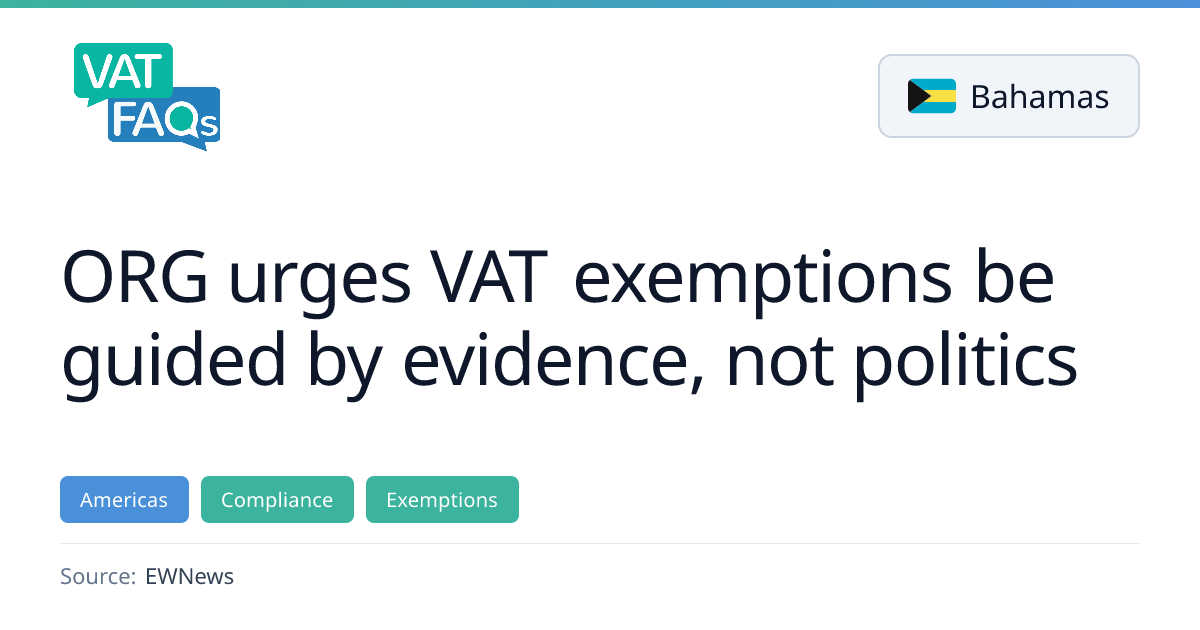 VAT
FAQs

Bahamas

ORG urges VAT exemptions be guided by evidence, not politics

Americas

Compliance

Exemptions

Source: EWNews