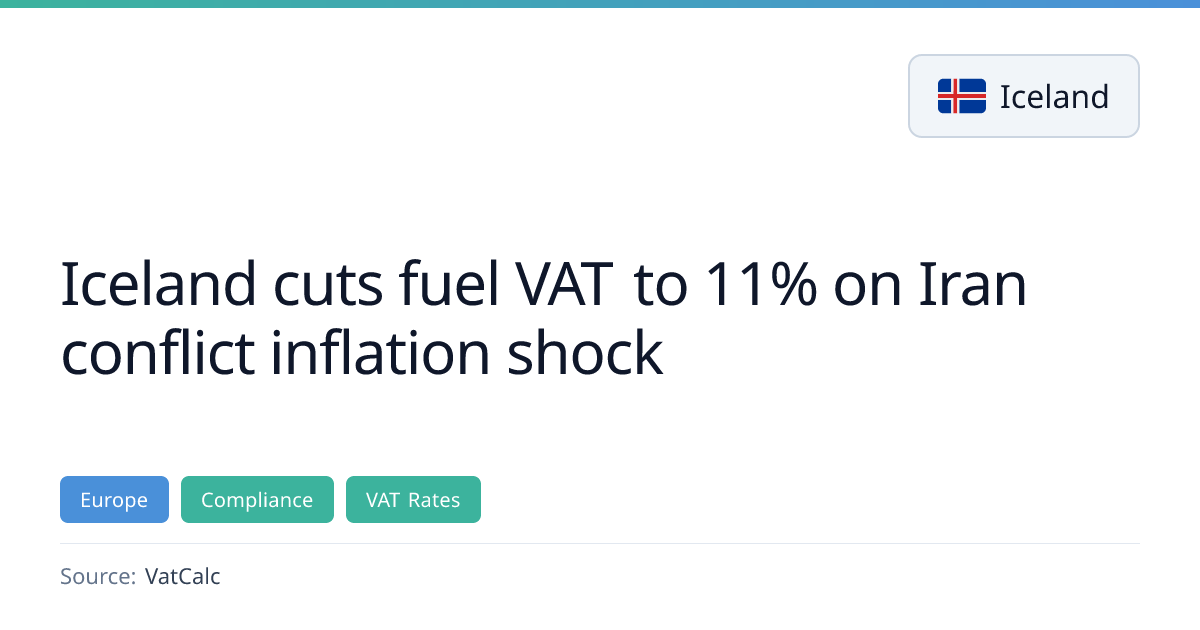 Iceland

Iceland cuts fuel VAT to 11% on Iran conflict inflation shock

Europe Compliance VAT Rates

Source: VatCalc