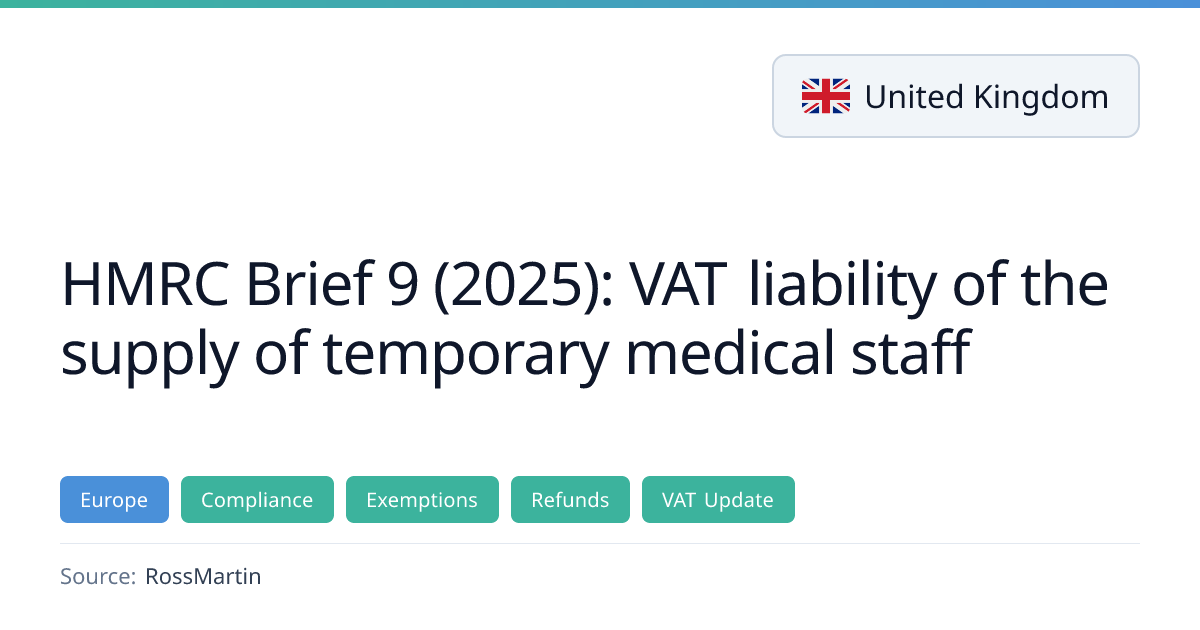 United Kingdom

HMRC Brief 9 (2025): VAT liability of the supply of temporary medical staff

Europe Compliance Exemptions Refunds VAT Update

Source: RossMartin