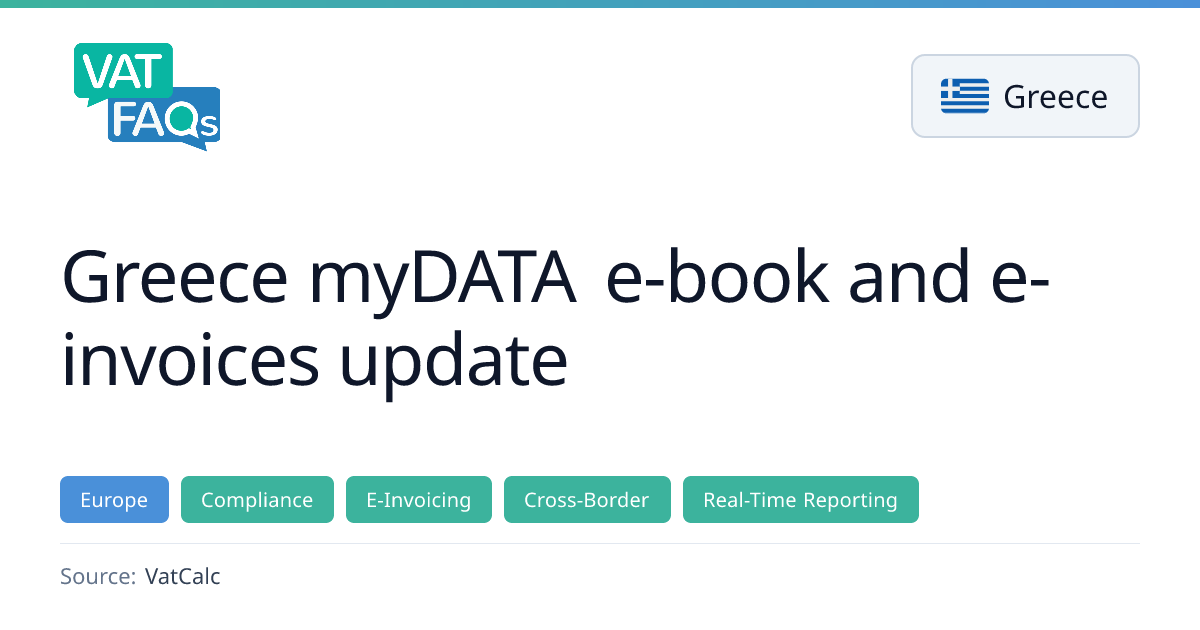 VAT FAQs

Greece

Greece myDATA e-book and e-invoices update

Europe Compliance E-Invoicing Cross-Border Real-Time Reporting

Source: VatCalc