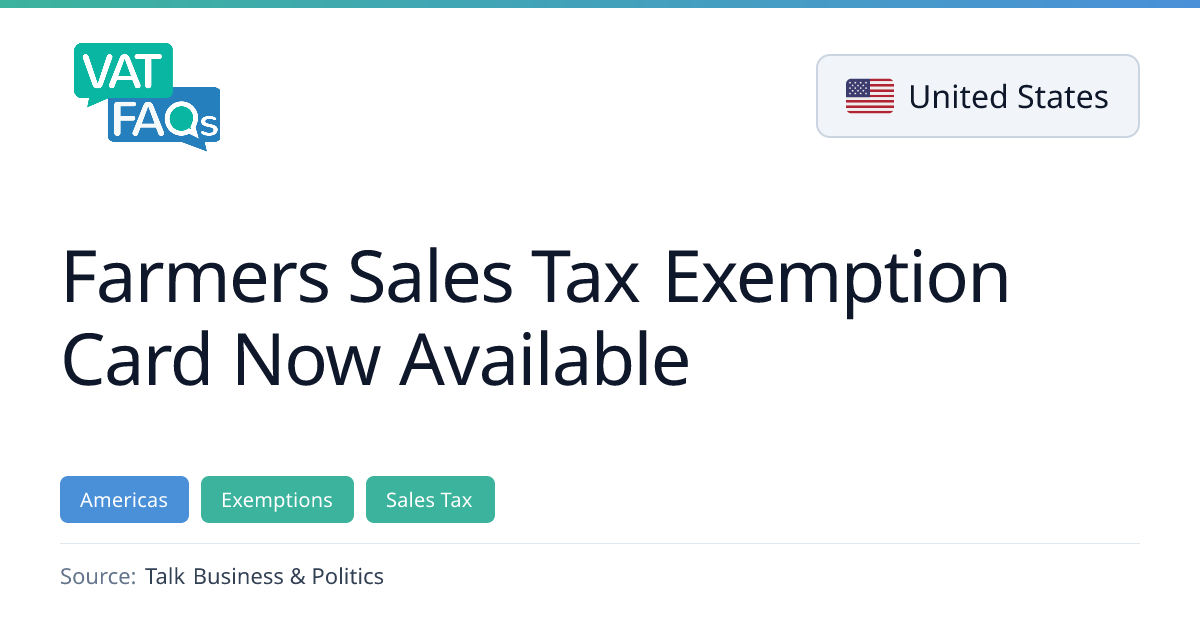 VAT
FAQs

United States

Farmers Sales Tax Exemption Card Now Available

Americas
Exemptions
Sales Tax

Source: Talk Business & Politics