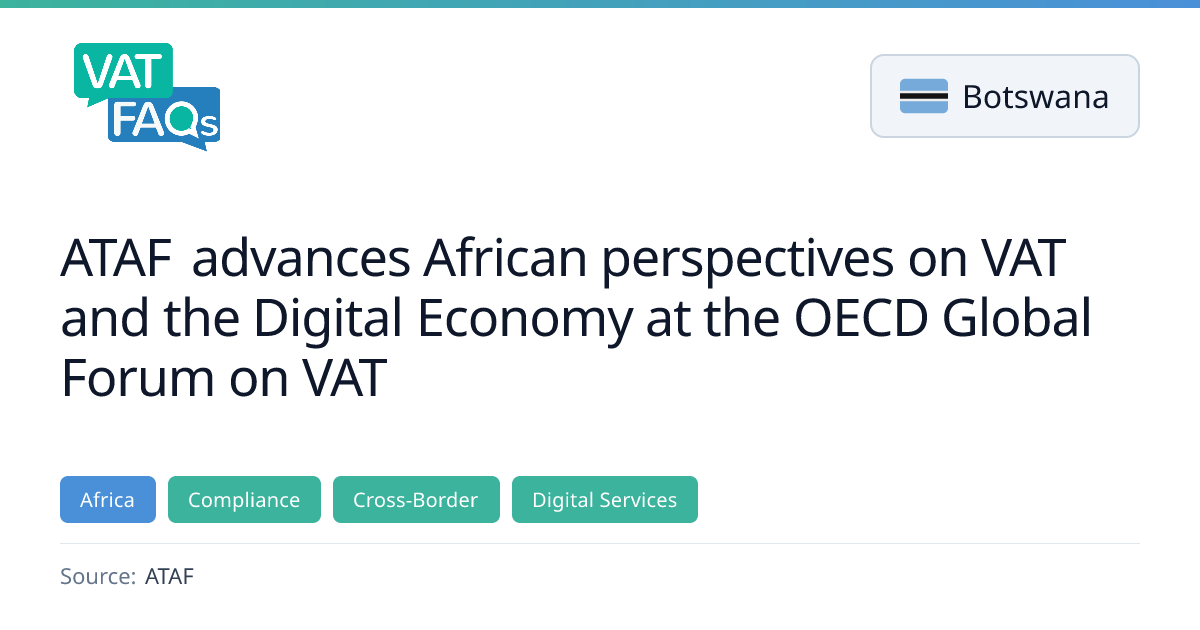 VAT
FAQs

Botswana

ATAF advances African perspectives on VAT and the Digital Economy at the OECD Global Forum on VAT

Africa
Compliance
Cross-Border
Digital Services

Source: ATAF