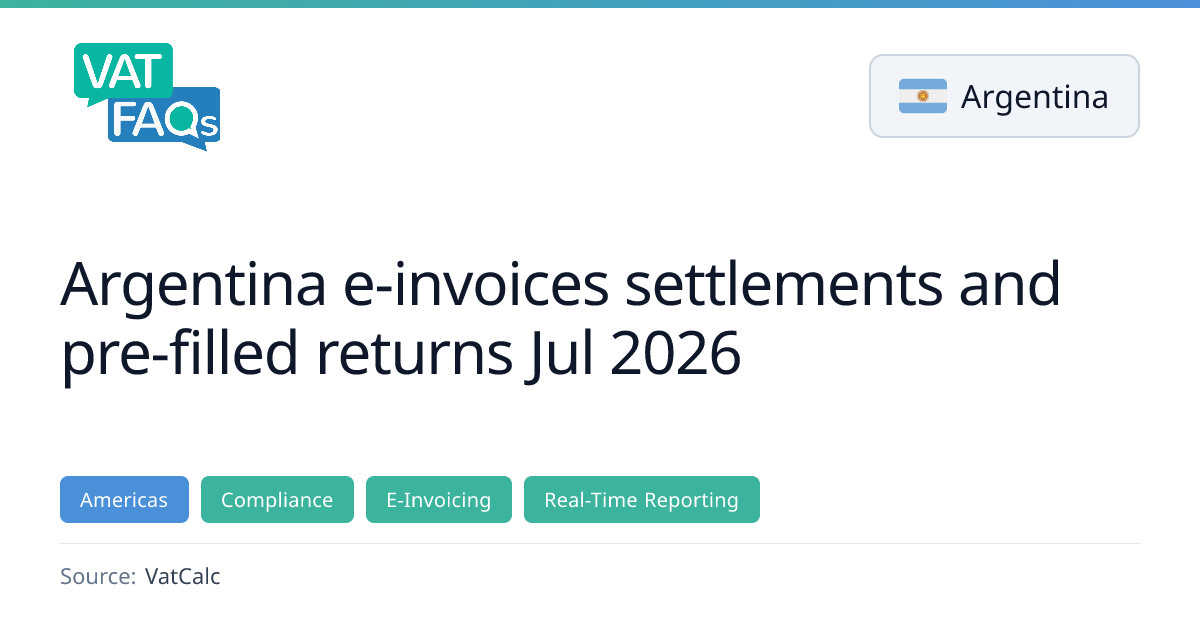 VAT
FAQs

Argentina

Argentina e-invoices settlements and pre-filled returns Jul 2026

Americas Compliance E-Invoicing Real-Time Reporting

Source: VatCalc