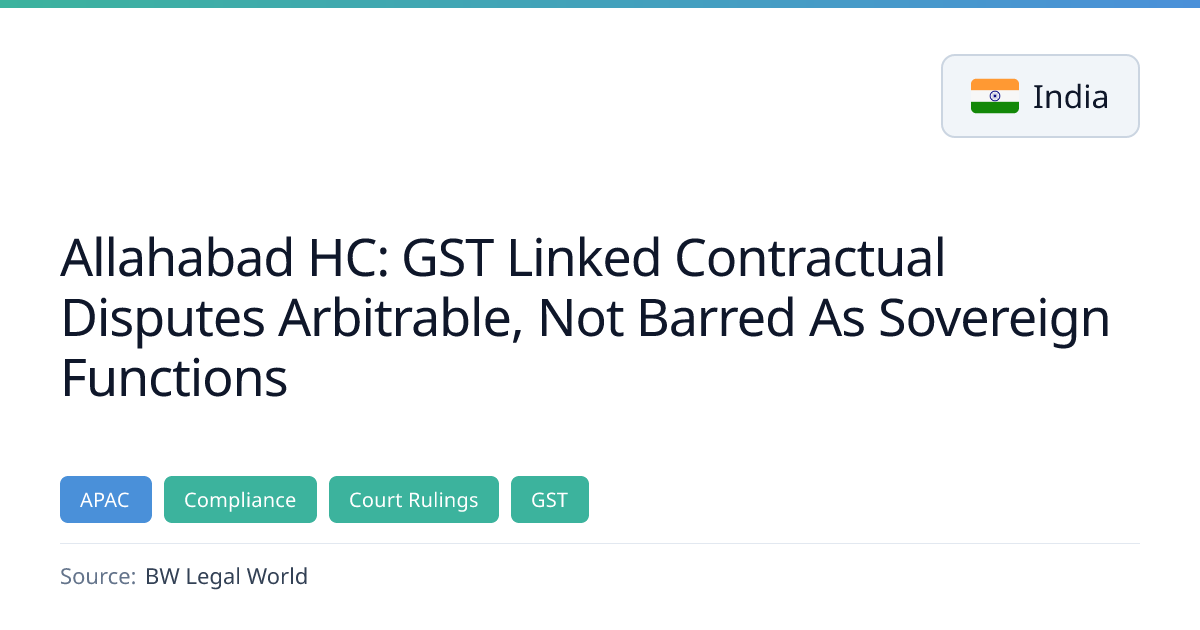 India

Allahabad HC: GST Linked Contractual Disputes Arbitrable, Not Barred As Sovereign Functions

APAC

Compliance

Court Rulings

GST

Source: BW Legal World