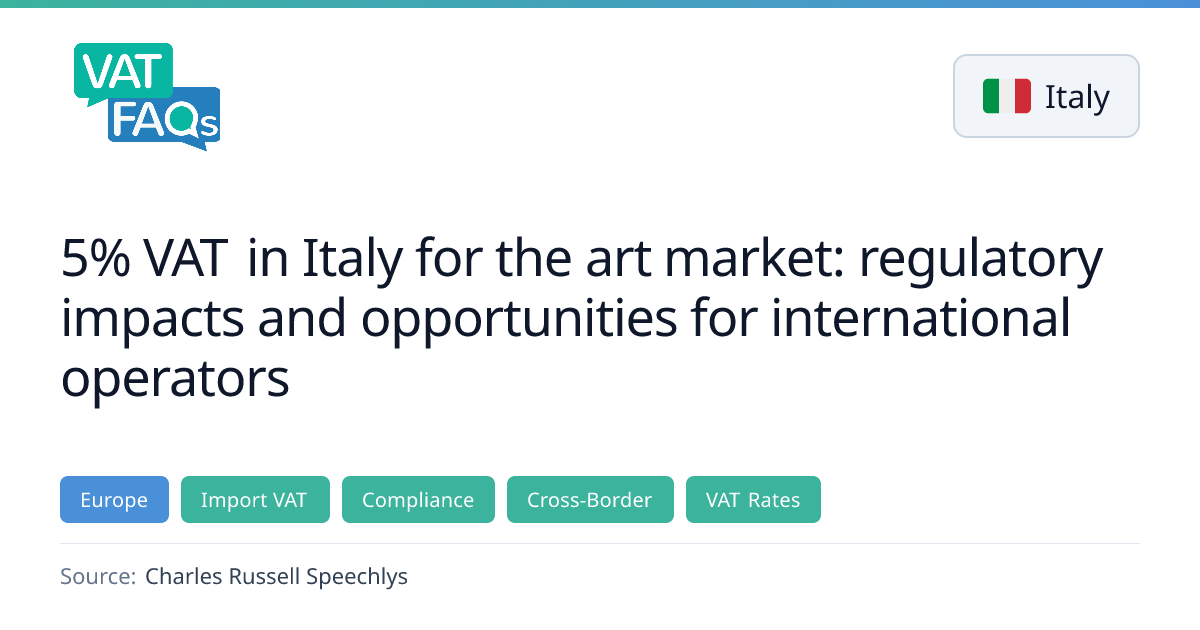 VAT
FAQs

Italy

5% VAT in Italy for the art market: regulatory impacts and opportunities for international operators

Europe

Import VAT

Compliance

Cross-Border

VAT Rates

Source: Charles Russell Speechlys