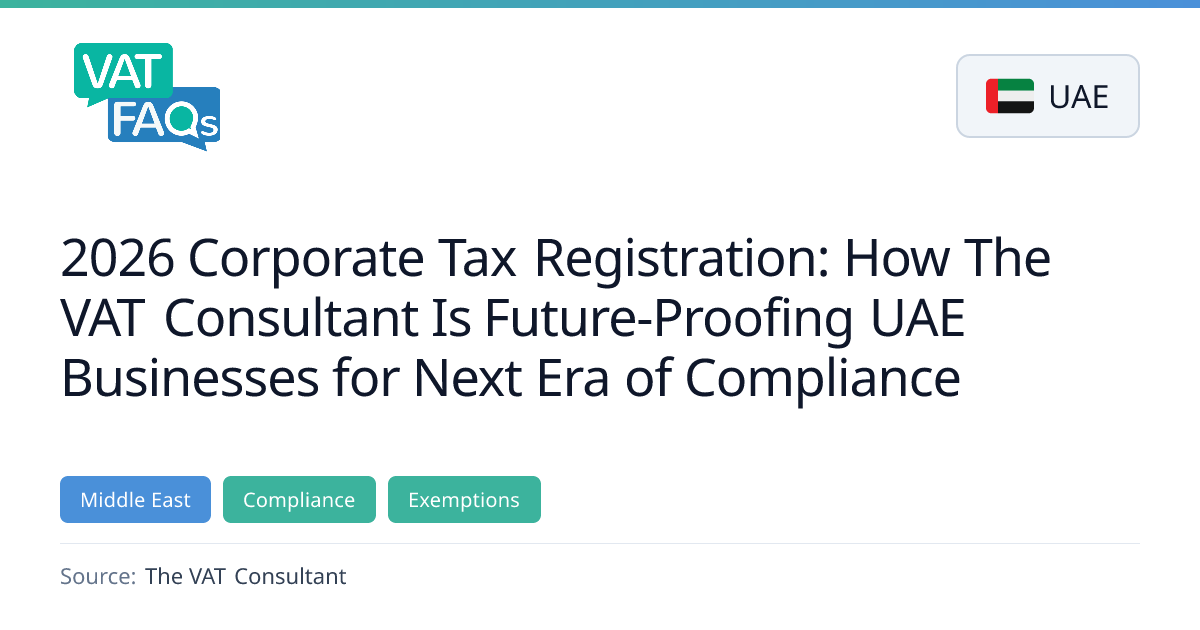 VAT
FAQs

UAE

2026 Corporate Tax Registration: How The VAT Consultant Is Future-Proofing UAE Businesses for Next Era of Compliance

Middle East
Compliance
Exemptions

Source: The VAT Consultant